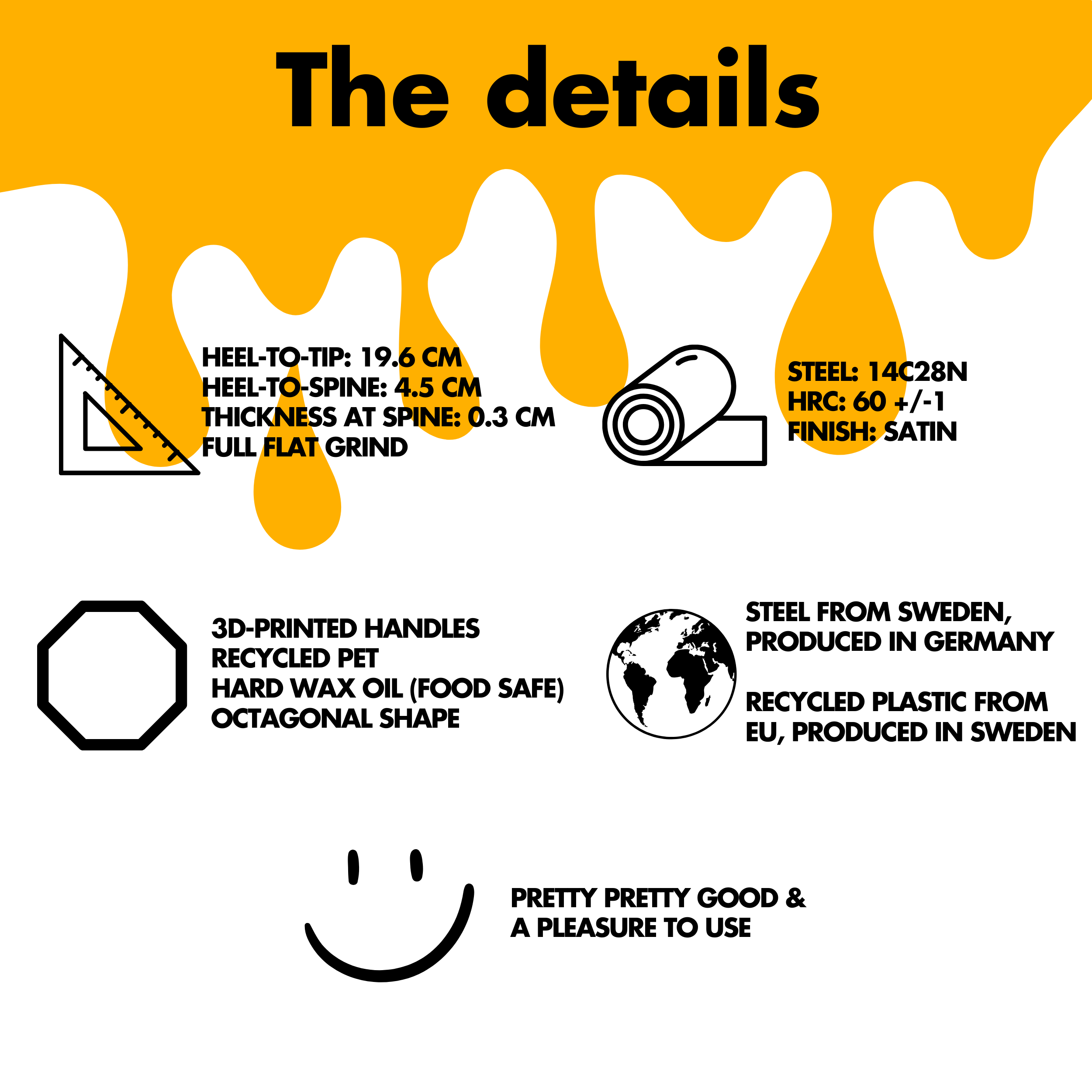 The details

HEEL-TO-TIP: 19.6 CM
HEEL-TO-SPINE: 4.5 CM
THICKNESS AT SPINE: 0.3 CM
FULL FLAT GRIND

STEEL: 14C28N
HRC: 60 +/-1
FINISH: SATIN

3D-PRINTED HANDLES
RECYCLED PET
HARD WAX OIL (FOOD SAFE)
OCTAGONAL SHAPE

STEEL FROM SWEDEN, PRODUCED IN GERMANY

RECYCLED PLASTIC FROM EU, PRODUCED IN SWEDEN

PRETTY PRETTY GOOD & A PLEASURE TO USE