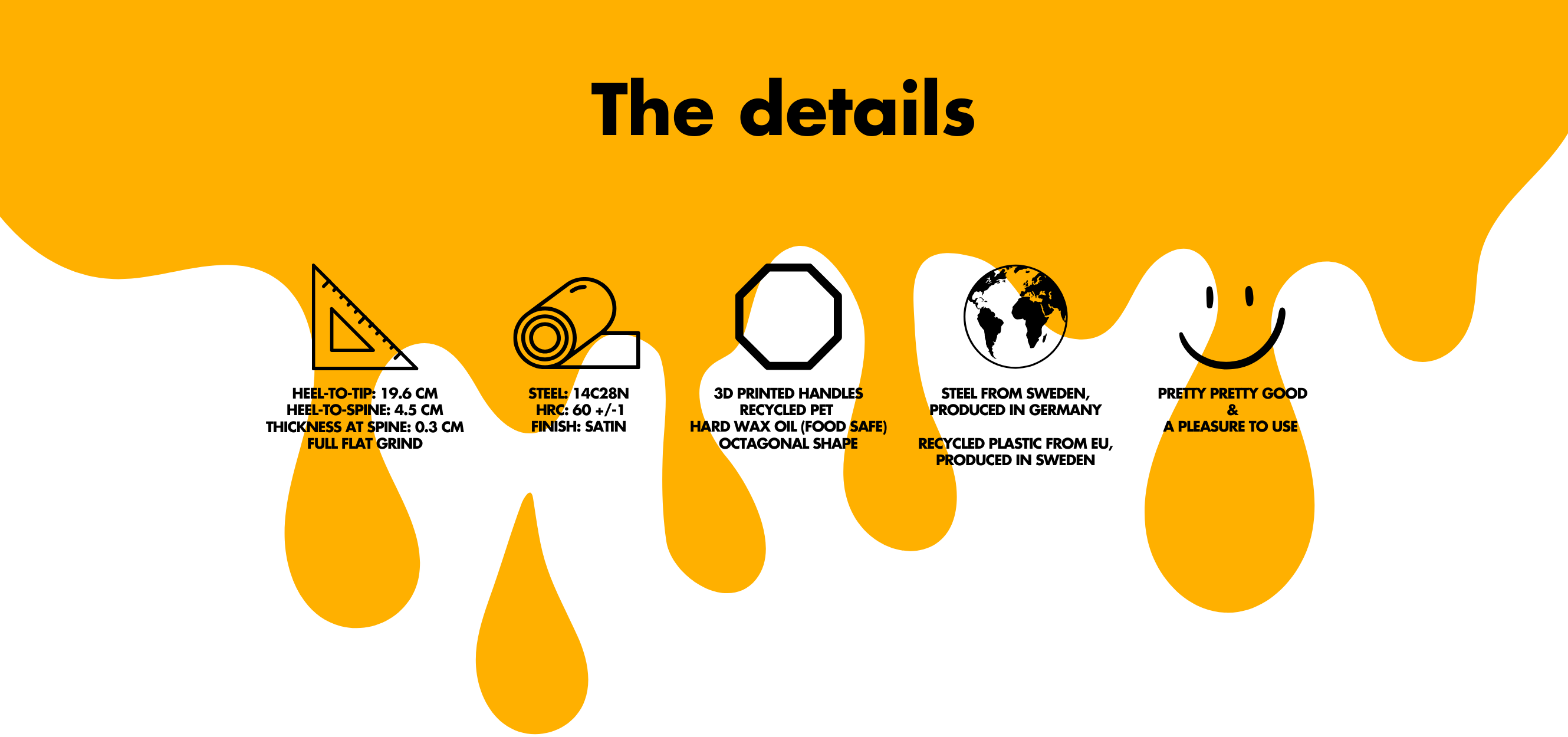 The details

HEEL-TO-TIP: 19.6 CM
HEEL-TO-SPINE: 4.5 CM
THICKNESS AT SPINE: 0.3 CM
FULL FLAT GRIND

STEEL: 14C28N
HRC: 60 +/-1
FINISH: SATIN

3D PRINTED HANDLES
RECYCLED PET
HARD WAX OIL (FOOD SAFE)
OCTAGONAL SHAPE

STEEL FROM SWEDEN,
PRODUCED IN GERMANY

RECYCLED PLASTIC FROM EU,
PRODUCED IN SWEDEN

PRETTY PRETTY GOOD
&
A PLEASURE TO USE